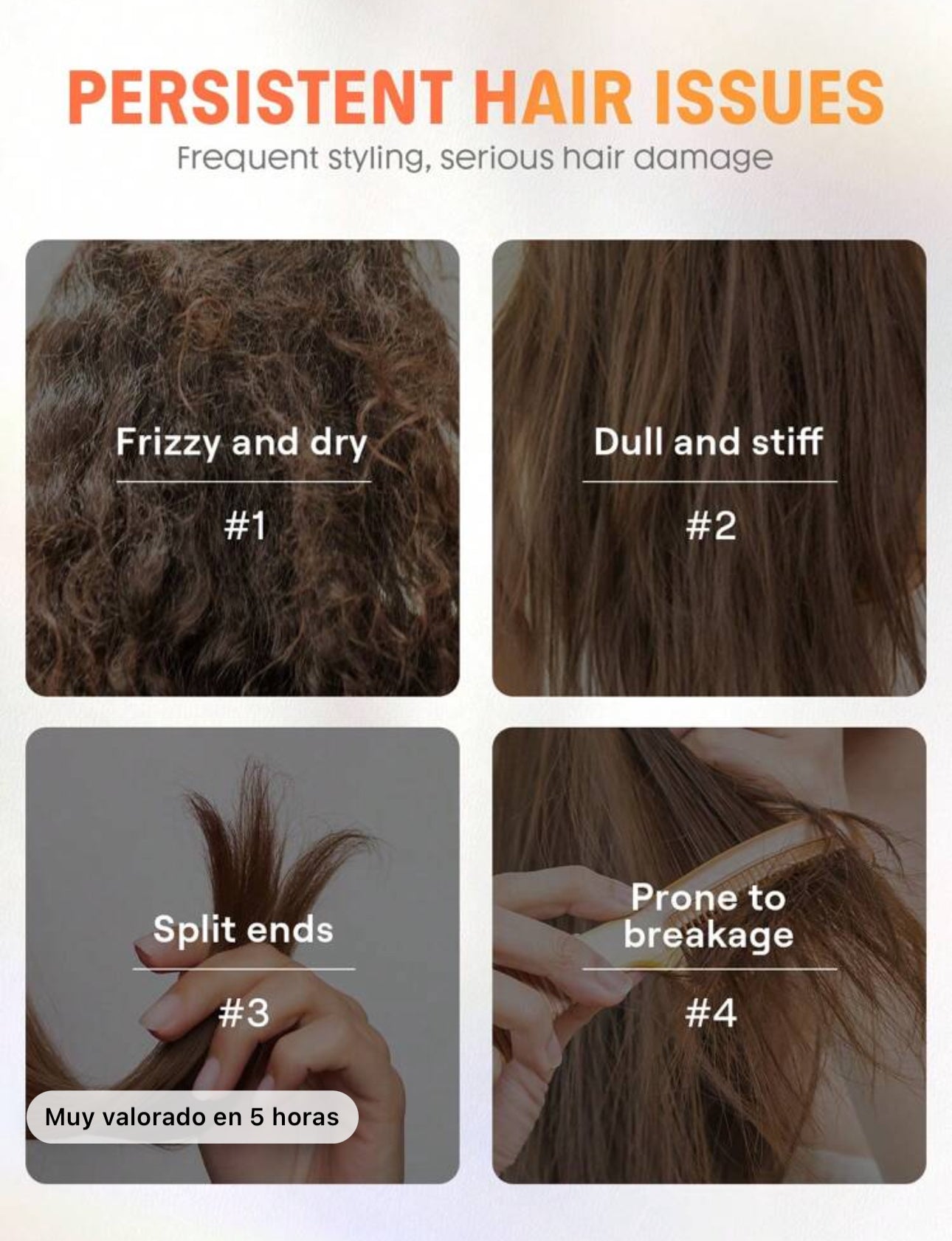 PERSISTENT HAIR ISSUES

Frequent styling, serious hair damage

Frizzy and dry

#1

Dull and stiff

#2

Split ends

#3

Prone to breakage

#4

Muy valorado en 5 horas